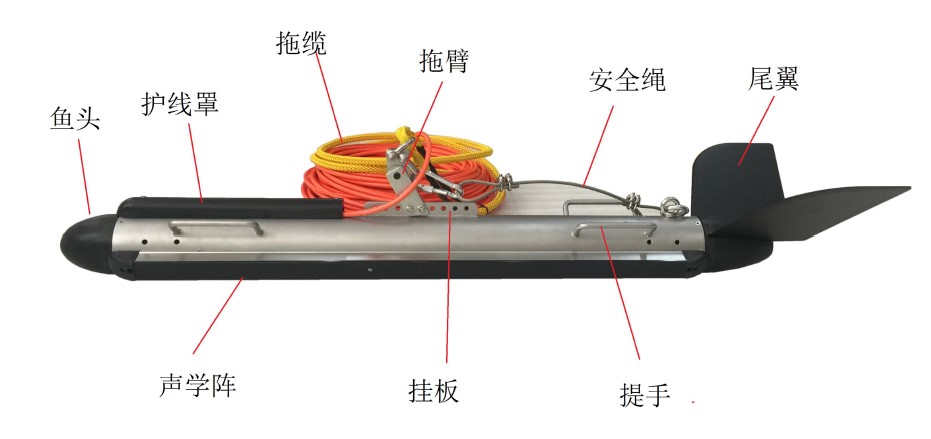 拖缆

拖臂

安全绳

尾翼

护线罩

鱼头

声学阵

挂板

提手